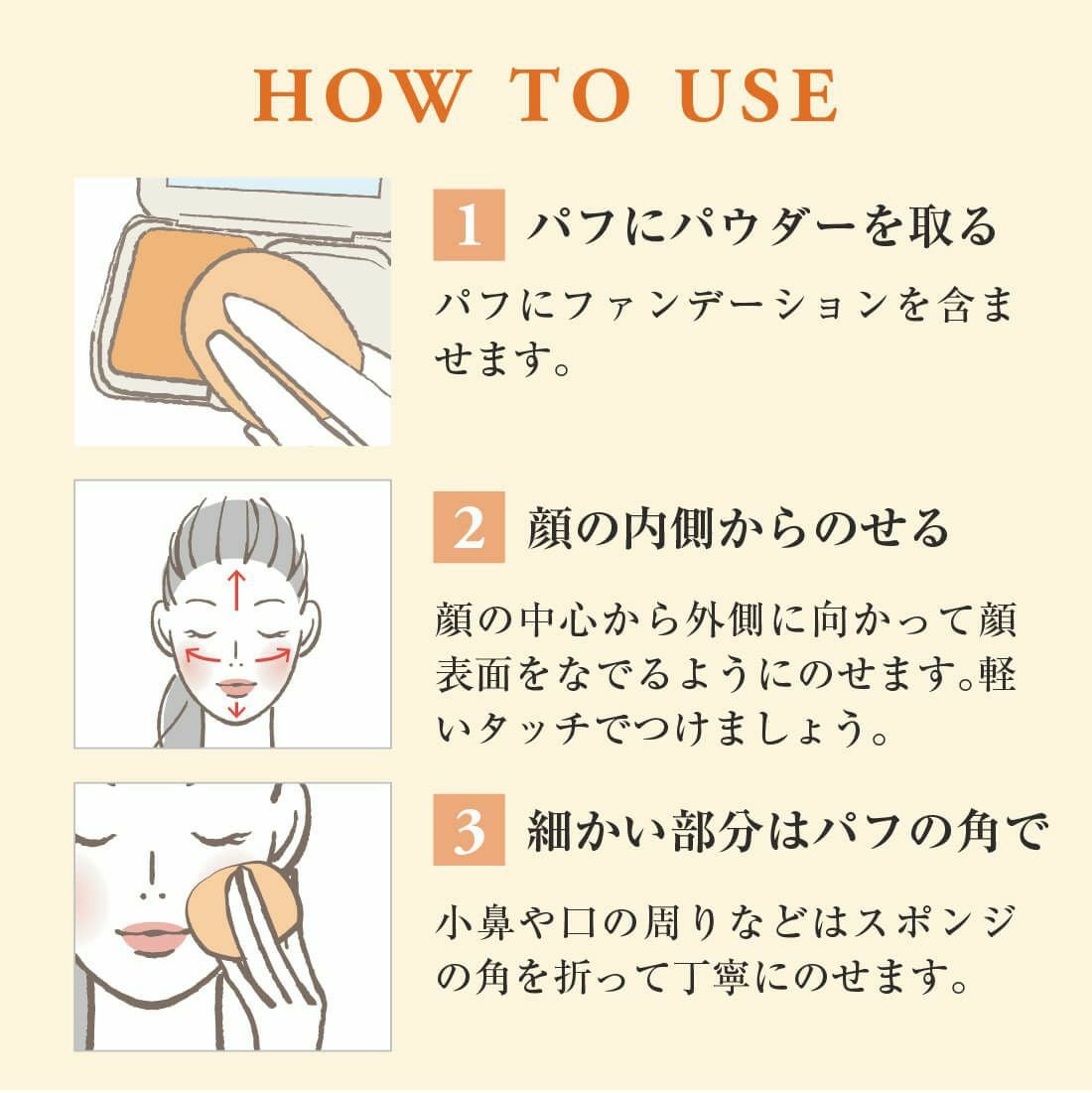 HOW TO USE

1 パフにパウダーを取る

パフにファンデーションを含ませます。

2 顔の内側からのせる

顔の中心から外側に向かって顔表面をなでるようにのせます。軽いタッチでつけましょう。

3 細かい部分はパフの角で

小鼻や口の周りなどはスポンジの角を折って丁寧にのせます。