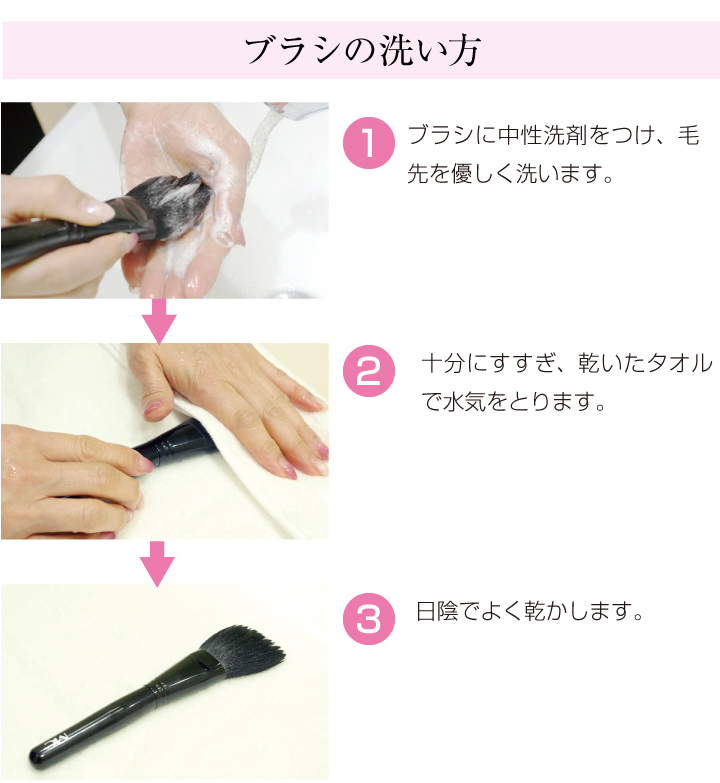 ブラシの洗い方

1 ブラシに中性洗剤をつけ、毛先を優しく洗います。

2 十分にすすぎ、乾いたタオルで水気をとります。

3 日陰でよく乾かします。